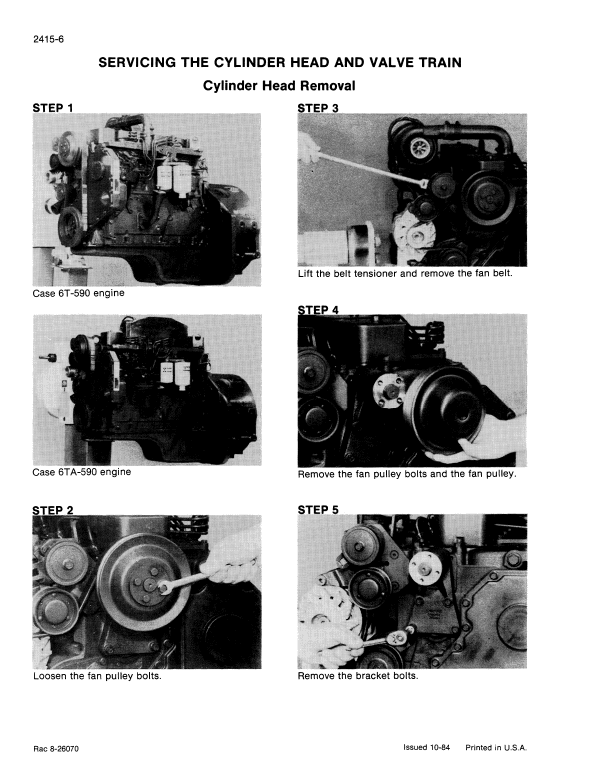 2415-6

SERVICING THE CYLINDER HEAD AND VALVE TRAIN

Cylinder Head Removal

STEP 1

Case 6T-590 engine

Case 6TA-590 engine

STEP 2

Loosen the fan pulley bolts.

STEP 3

Lift the belt tensioner and remove the fan belt.

STEP 4

Remove the fan pulley bolts and the fan pulley.

STEP 5

Remove the bracket bolts.

Rac 8-26070

Issued 10-84 Printed in U.S.A.