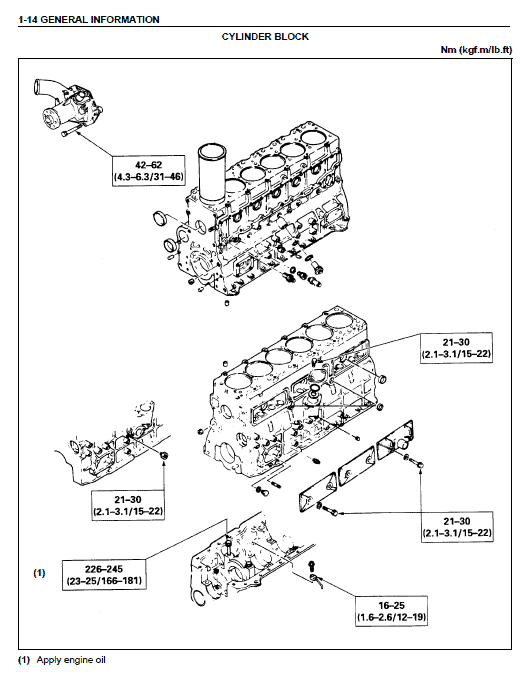 1-14 GENERAL INFORMATION

CYLINDER BLOCK

Nm (kgf.m/lb.ft)

42–62
(4.3–6.3/31–46)

21–30
(2.1–3.1/15–22)

21–30
(2.1–3.1/15–22)

21–30
(2.1–3.1/15–22)

(1)

226–245
(23–25/166–181)

16–25
(1.6–2.6/12–19)

(1) Apply engine oil