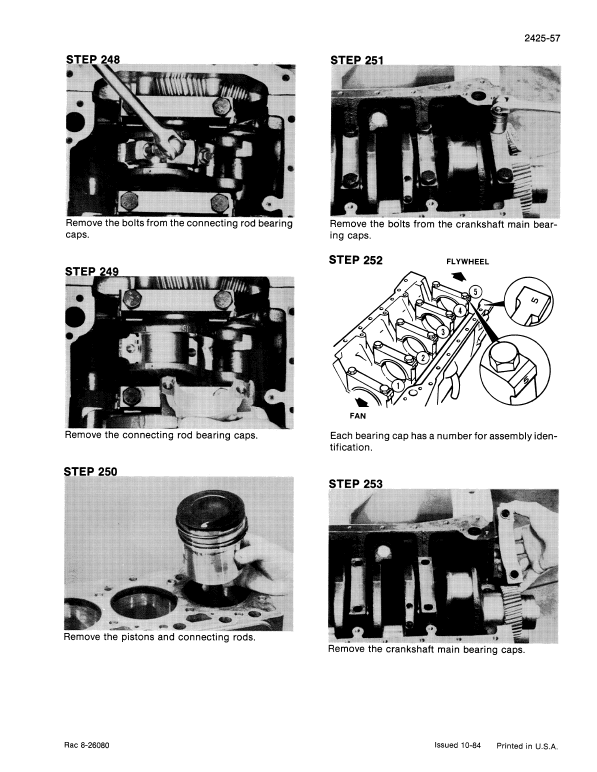 2425-57

STEP 248

Remove the bolts from the connecting rod bearing caps.

STEP 249

Remove the connecting rod bearing caps.

STEP 250

Remove the pistons and connecting rods.

STEP 251

Remove the bolts from the crankshaft main bearing caps.

STEP 252

FLYWHEEL

5

4

3

2

1

5

FAN

Each bearing cap has a number for assembly identification.

STEP 253

Remove the crankshaft main bearing caps.

Rac 8-26080

Issued 10-84 Printed in U.S.A.