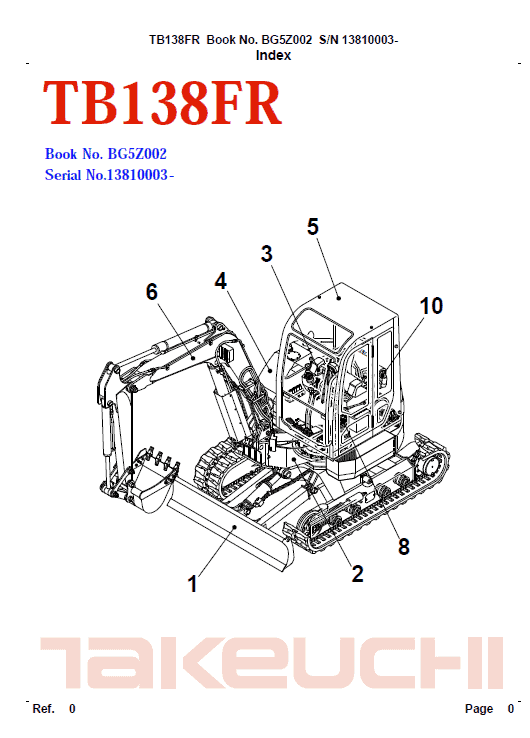 TB138FR Book No. BG5Z002 S/N 13810003-
Index

TB138FR

Book No. BG5Z002
Serial No.13810003-

5
3
4
6
10
8
2
1

TAKEUCHI

Ref. 0

Page 0