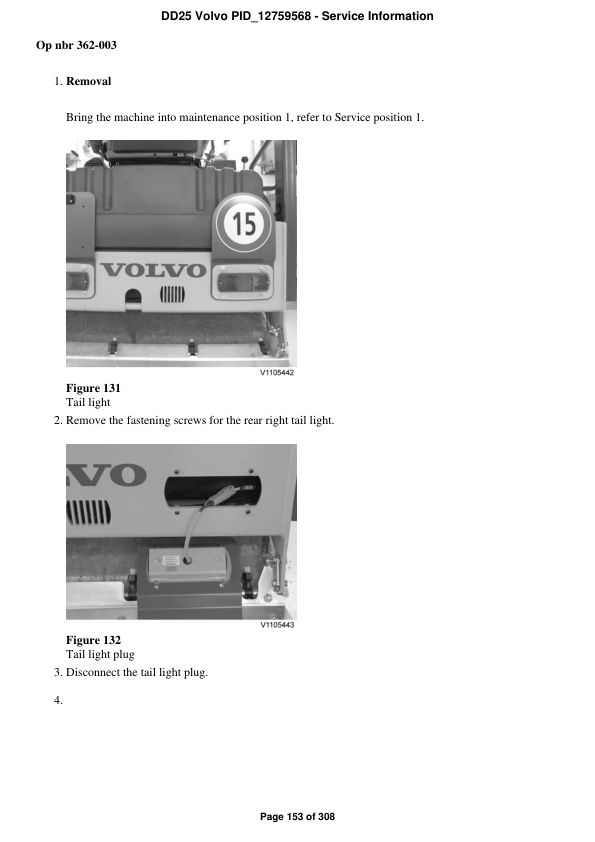 DD25 Volvo PID_12759568 - Service Information

Op nbr 362-003

1. Removal

Bring the machine into maintenance position 1, refer to Service position 1.

15

VOLVO

V1105442

Figure 131
Tail light

2. Remove the fastening screws for the rear right tail light.

VO

V1105443

Figure 132
Tail light plug

3. Disconnect the tail light plug.

4.

Page 153 of 308