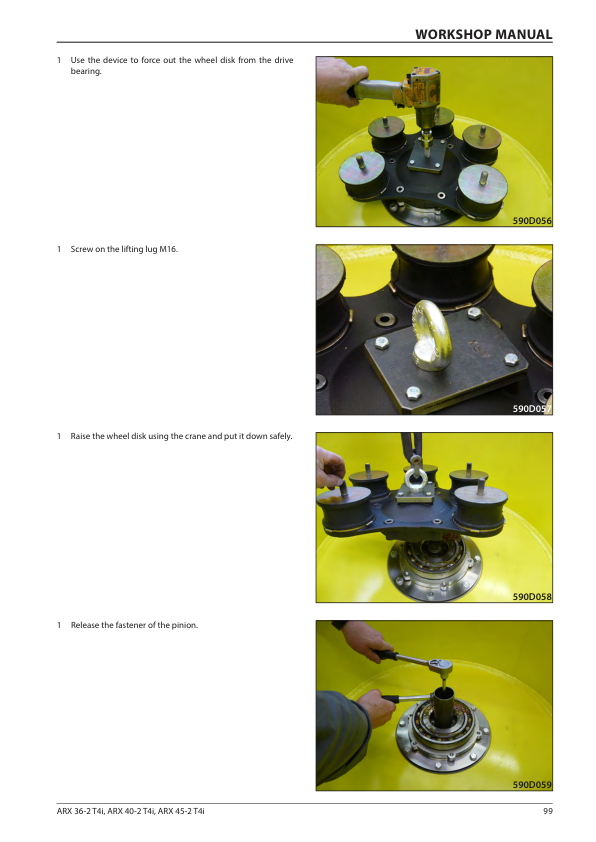 WORKSHOP MANUAL

1 Use the device to force out the wheel disk from the drive bearing.

590D056

1 Screw on the lifting lug M16.

590D057

1 Raise the wheel disk using the crane and put it down safely.

590D058

1 Release the fastener of the pinion.

590D059

ARX 36-2 T4i, ARX 40-2 T4i, ARX 45-2 T4i

99