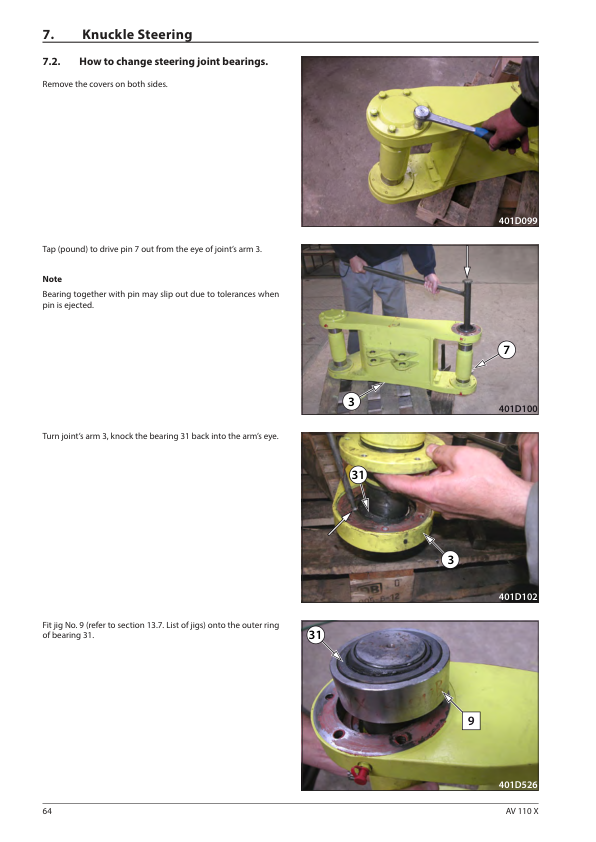 7. Knuckle Steering

7.2. How to change steering joint bearings.

Remove the covers on both sides.

401D099

Tap (pound) to drive pin 7 out from the eye of joint's arm 3.

Note

Bearing together with pin may slip out due to tolerances when pin is ejected.

7

3

401D100

Turn joint's arm 3, knock the bearing 31 back into the arm's eye.

31

3

401D102

Fit jig No. 9 (refer to section 13.7. List of jigs) onto the outer ring of bearing 31.

31

9

401D526

64

AV 110 X