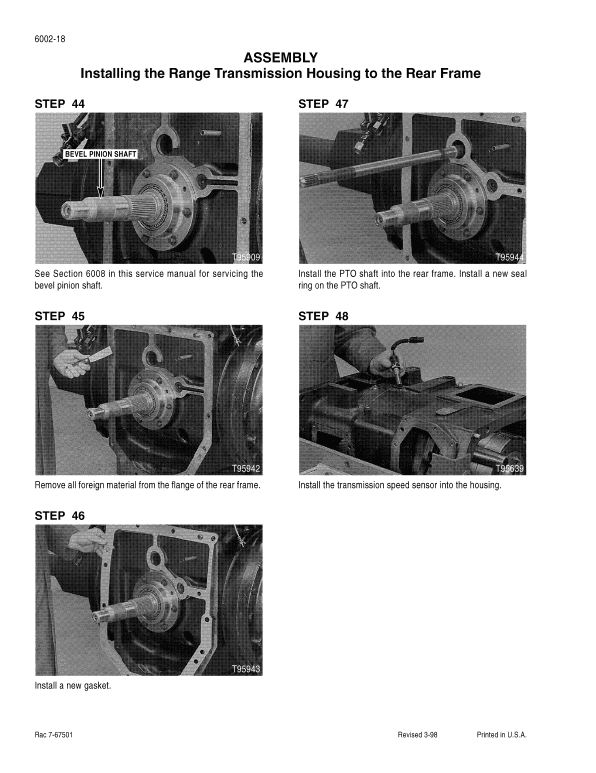 6002-18

ASSEMBLY
Installing the Range Transmission Housing to the Rear Frame

STEP 44

BEVEL PINION SHAFT

T95909

See Section 6008 in this service manual for servicing the bevel pinion shaft.

STEP 45

T95942

Remove all foreign material from the flange of the rear frame.

STEP 46

T95943

Install a new gasket.

STEP 47

T95944

Install the PTO shaft into the rear frame. Install a new seal ring on the PTO shaft.

STEP 48

T95639

Install the transmission speed sensor into the housing.

Rac 7-67501

Revised 3-98

Printed in U.S.A.