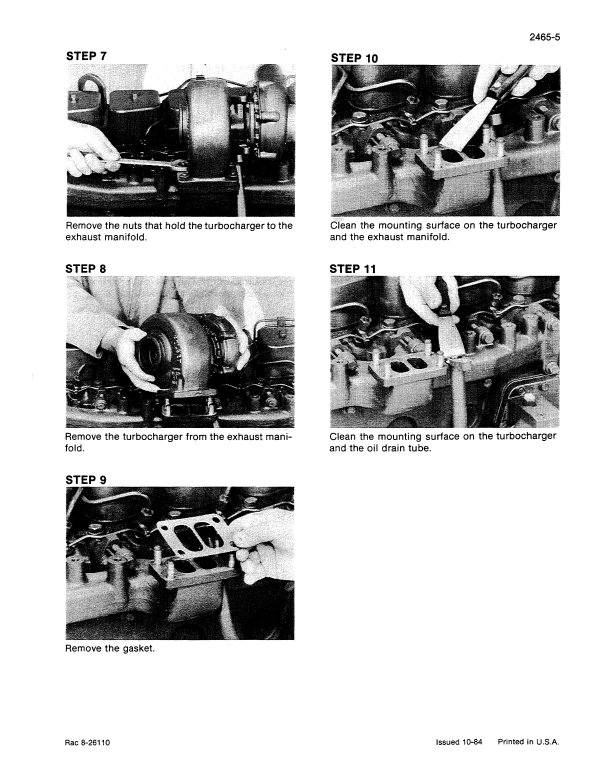 2465-5

STEP 7

Remove the nuts that hold the turbocharger to the exhaust manifold.

STEP 8

Remove the turbocharger from the exhaust manifold.

STEP 9

Remove the gasket.

STEP 10

Clean the mounting surface on the turbocharger and the exhaust manifold.

STEP 11

Clean the mounting surface on the turbocharger and the oil drain tube.

Rac 8-26110

Issued 10-84 Printed in U.S.A.