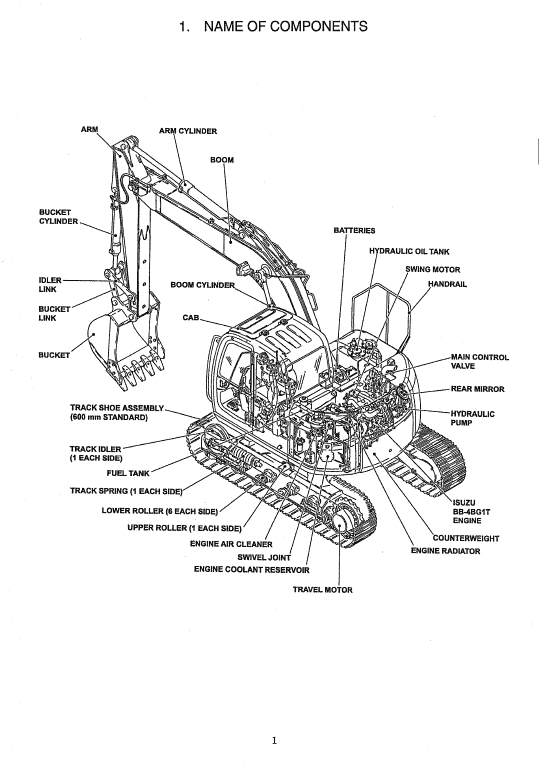 1. NAME OF COMPONENTS

ARM
ARM CYLINDER
BOOM
BUCKET CYLINDER
BATTERIES
HYDRAULIC OIL TANK
SWING MOTOR
HANDRAIL
IDLER LINK
BOOM CYLINDER
BUCKET LINK
CAB
BUCKET
MAIN CONTROL VALVE
REAR MIRROR
TRACK SHOE ASSEMBLY (600 mm STANDARD)
HYDRAULIC PUMP
TRACK IDLER (1 EACH SIDE)
FUEL TANK
TRACK SPRING (1 EACH SIDE)
ISUZU BB-4BG1T ENGINE
LOWER ROLLER (6 EACH SIDE)
UPPER ROLLER (1 EACH SIDE)
COUNTERWEIGHT
ENGINE AIR CLEANER
ENGINE RADIATOR
SWIVEL JOINT
ENGINE COOLANT RESERVOIR
TRAVEL MOTOR

1