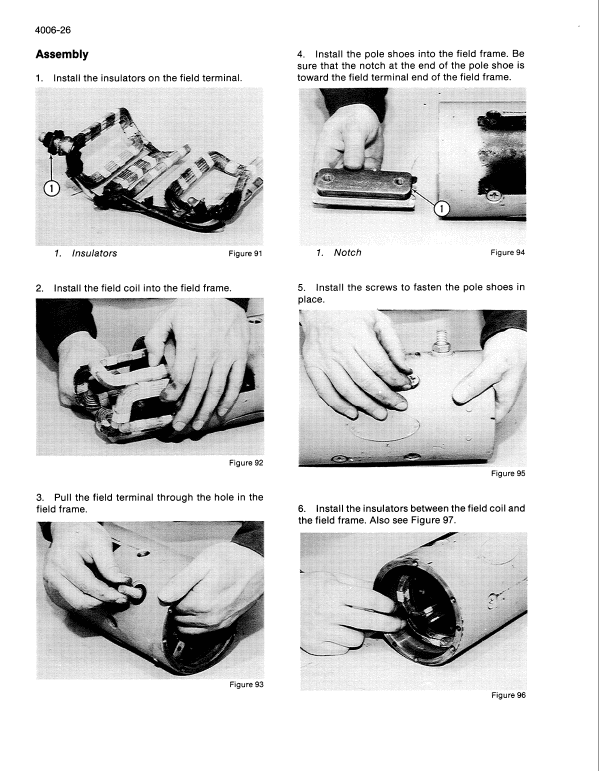 4006-26

Assembly

1. Install the insulators on the field terminal.

1

1. Insulators

Figure 91

2. Install the field coil into the field frame.

Figure 92

3. Pull the field terminal through the hole in the field frame.

Figure 93

4. Install the pole shoes into the field frame. Be sure that the notch at the end of the pole shoe is toward the field terminal end of the field frame.

1

1. Notch

Figure 94

5. Install the screws to fasten the pole shoes in place.

Figure 95

6. Install the insulators between the field coil and the field frame. Also see Figure 97.

Figure 96