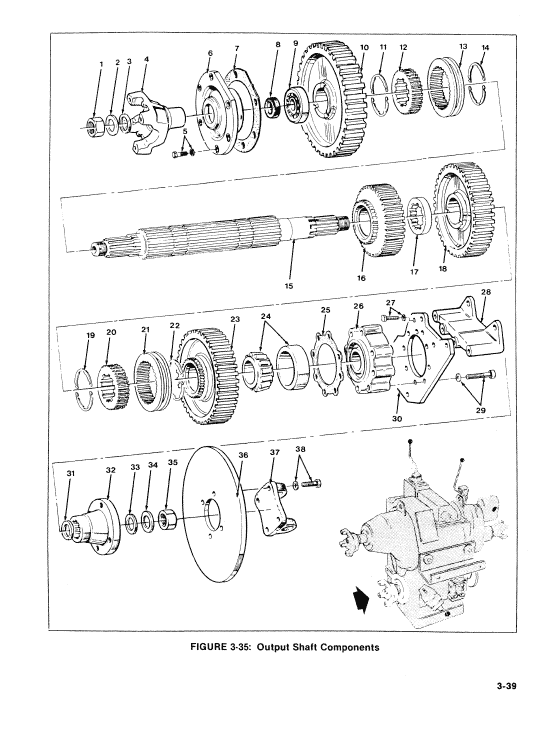 1 2 3 4 5 6 7 8 9 10 11 12 13 14

15 16 17 18

19 20 21 22 23 24 25 26 27 28 29 30

31 32 33 34 35 36 37 38

FIGURE 3-35: Output Shaft Components

3-39