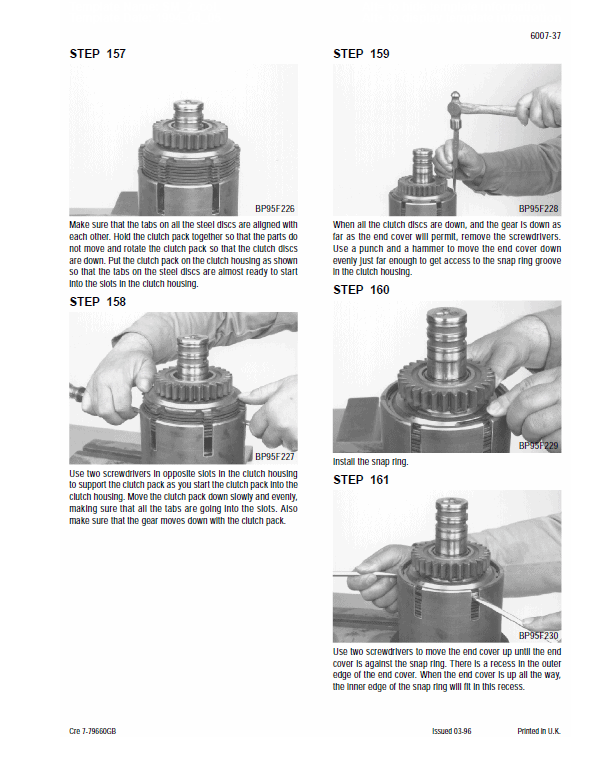 6007-37

STEP 157

BP95F226

Make sure that the tabs on all the steel discs are aligned with each other. Hold the clutch pack together so that the parts do not move and rotate the clutch pack so that the clutch discs are down. Put the clutch pack on the clutch housing as shown so that the tabs on the steel discs are almost ready to start into the slots in the clutch housing.

STEP 158

BP95F227

Use two screwdrivers in opposite slots in the clutch housing to support the clutch pack as you start the clutch pack into the clutch housing. Move the clutch pack down slowly and evenly, making sure that all the tabs are going into the slots. Also make sure that the gear moves down with the clutch pack.

STEP 159

BP95F228

When all the clutch discs are down, and the gear is down as far as the end cover will permit, remove the screwdrivers. Use a punch and a hammer to move the end cover down evenly just far enough to get access to the snap ring groove in the clutch housing.

STEP 160

BP95F229

Install the snap ring.

STEP 161

BP95F230

Use two screwdrivers to move the end cover up until the end cover is against the snap ring. There is a recess in the outer edge of the end cover. When the end cover is up all the way, the inner edge of the snap ring will fit in this recess.

Cre 7-79660GB

Issued 03-96

Printed in U.K.