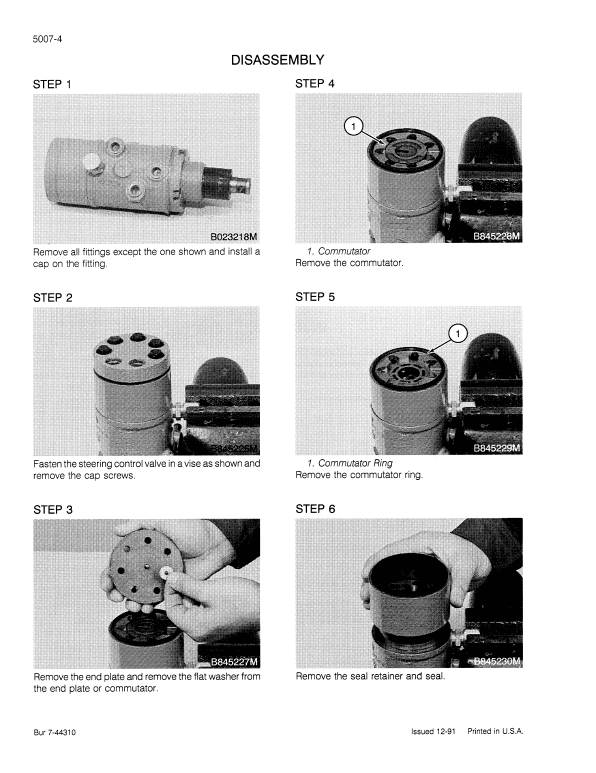 5007-4

DISASSEMBLY

STEP 1

B023218M

Remove all fittings except the one shown and install a cap on the fitting.

STEP 2

B845225M

Fasten the steering control valve in a vise as shown and remove the cap screws.

STEP 3

B845227M

Remove the end plate and remove the flat washer from the end plate or commutator.

STEP 4

1

B845228M

1. Commutator
Remove the commutator.

STEP 5

1

B845229M

1. Commutator Ring
Remove the commutator ring.

STEP 6

B845230M

Remove the seal retainer and seal.

Bur 7-44310

Issued 12-91 Printed in U.S.A.