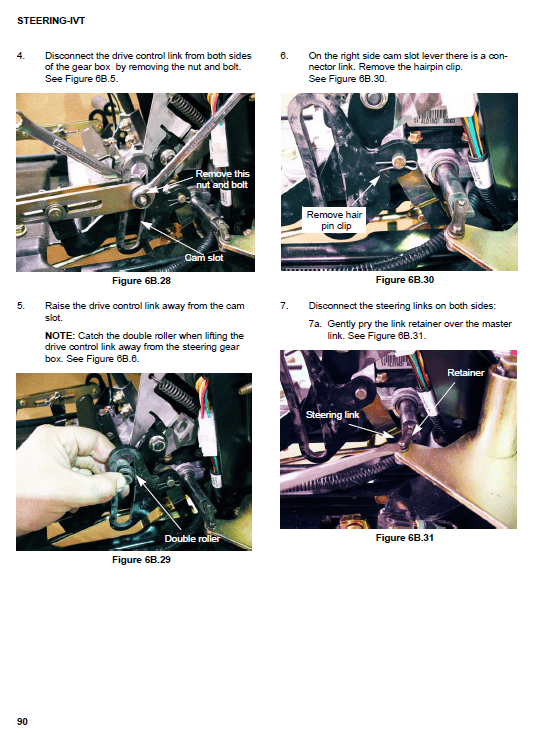 STEERING-IVT

4. Disconnect the drive control link from both sides of the gear box by removing the nut and bolt. See Figure 6B.5.

Remove this nut and bolt

Cam slot

Figure 6B.28

5. Raise the drive control link away from the cam slot.

NOTE: Catch the double roller when lifting the drive control link away from the steering gear box. See Figure 6B.6.

Double roller

Figure 6B.29

6. On the right side cam slot lever there is a connector link. Remove the hairpin clip. See Figure 6B.30.

Remove hair pin clip

Figure 6B.30

7. Disconnect the steering links on both sides:

7a. Gently pry the link retainer over the master link. See Figure 6B.31.

Retainer

Steering link

Figure 6B.31

90